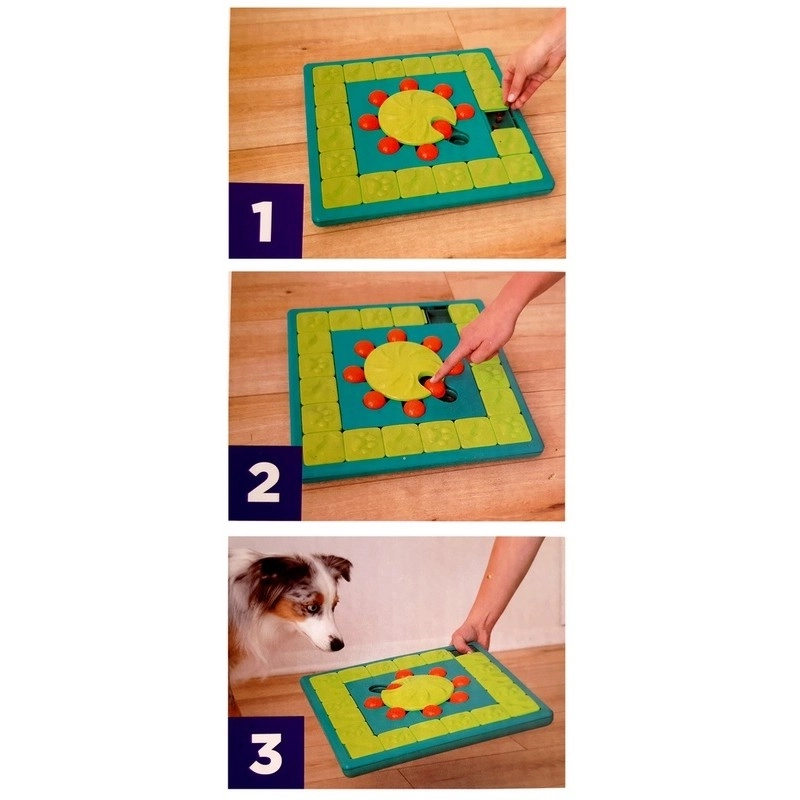 1

2

3