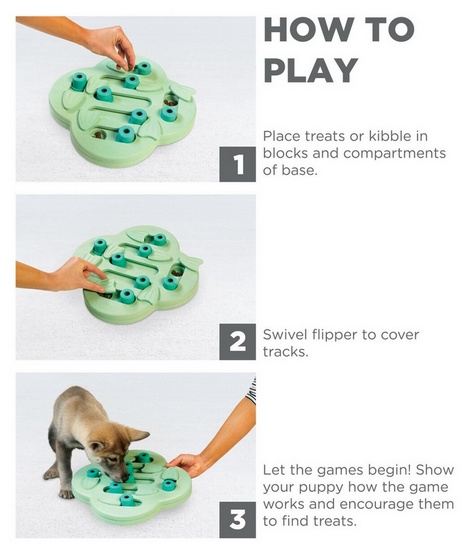 HOW TO PLAY

1

Place treats or kibble in blocks and compartments of base.

2

Swivel flipper to cover tracks.

3

Let the games begin! Show your puppy how the game works and encourage them to find treats.