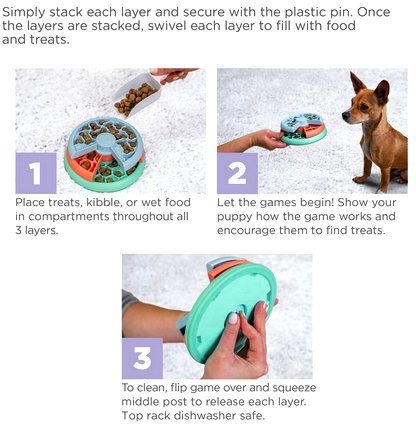 Simply stack each layer and secure with the plastic pin. Once the layers are stacked, swivel each layer to fill with food and treats.

1

Place treats, kibble, or wet food in compartments throughout all 3 layers.

2

Let the games begin! Show your puppy how the game works and encourage them to find treats.

3

To clean, flip game over and squeeze middle post to release each layer. Top rack dishwasher safe.